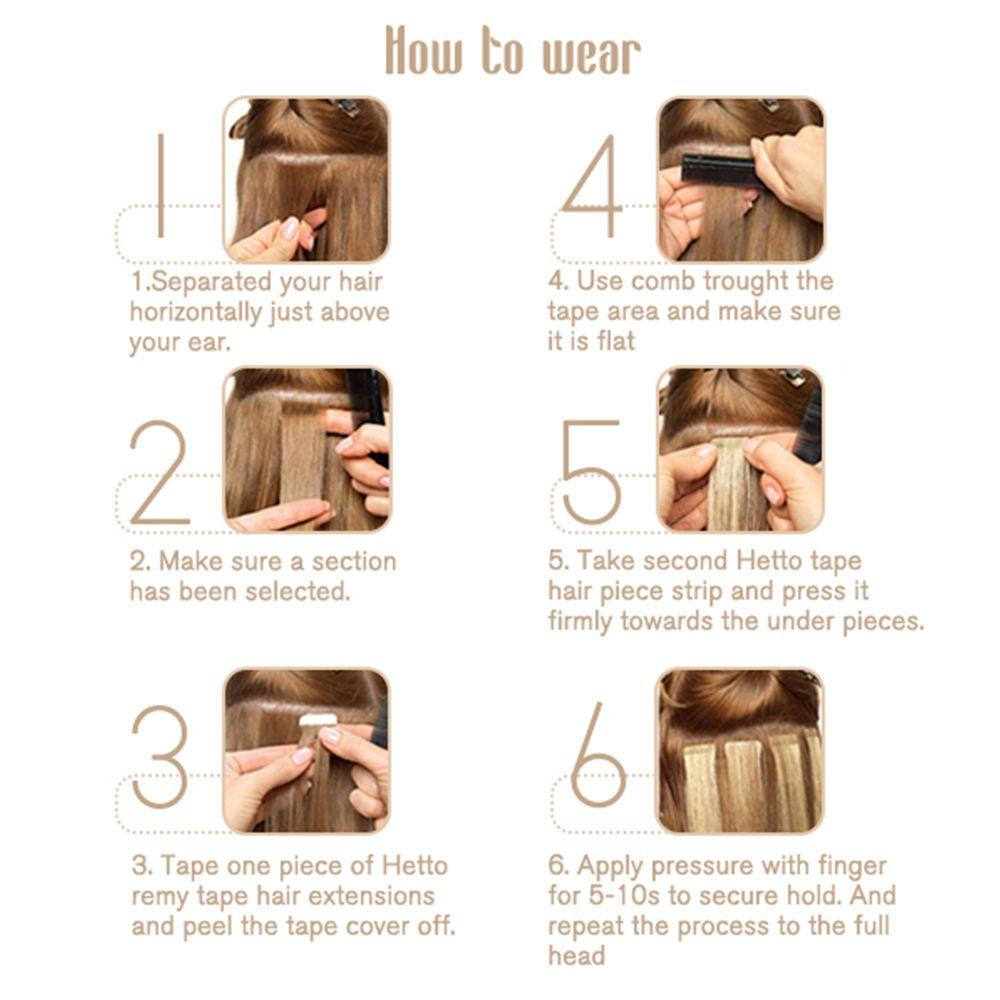 How to wear

1

1.Separated your hair horizontally just above your ear.

2

2. Make sure a section has been selected.

3

3. Tape one piece of Hetto remy tape hair extensions and peel the tape cover off.

4

4. Use comb trought the tape area and make sure it is flat

5

5. Take second Hetto tape hair piece strip and press it firmly towards the under pieces.

6

6. Apply pressure with finger for 5-10s to secure hold. And repeat the process to the full head